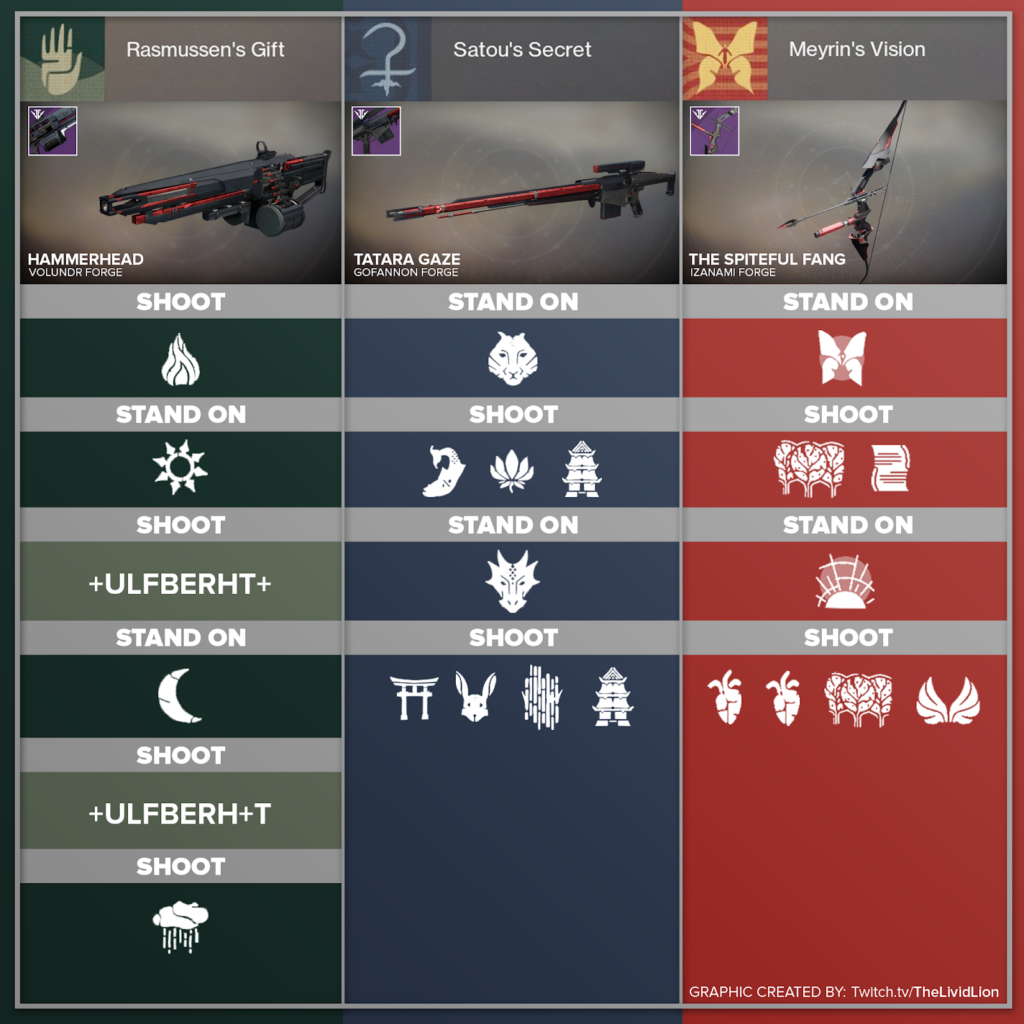 Rasmussen's Gift

HAMMERHEAD
VOLUNDR FORGE

SHOOT

STAND ON

SHOOT

+ULFBERHT+

STAND ON

SHOOT

+ULFBERH+T

SHOOT

Satou's Secret

TATARA GAZE
GOFANNON FORGE

STAND ON

SHOOT

STAND ON

SHOOT

Meyrin's Vision

THE SPITEFUL FANG
IZANAMI FORGE

STAND ON

SHOOT

STAND ON

SHOOT

GRAPHIC CREATED BY: Twitch.tv/TheLividLion